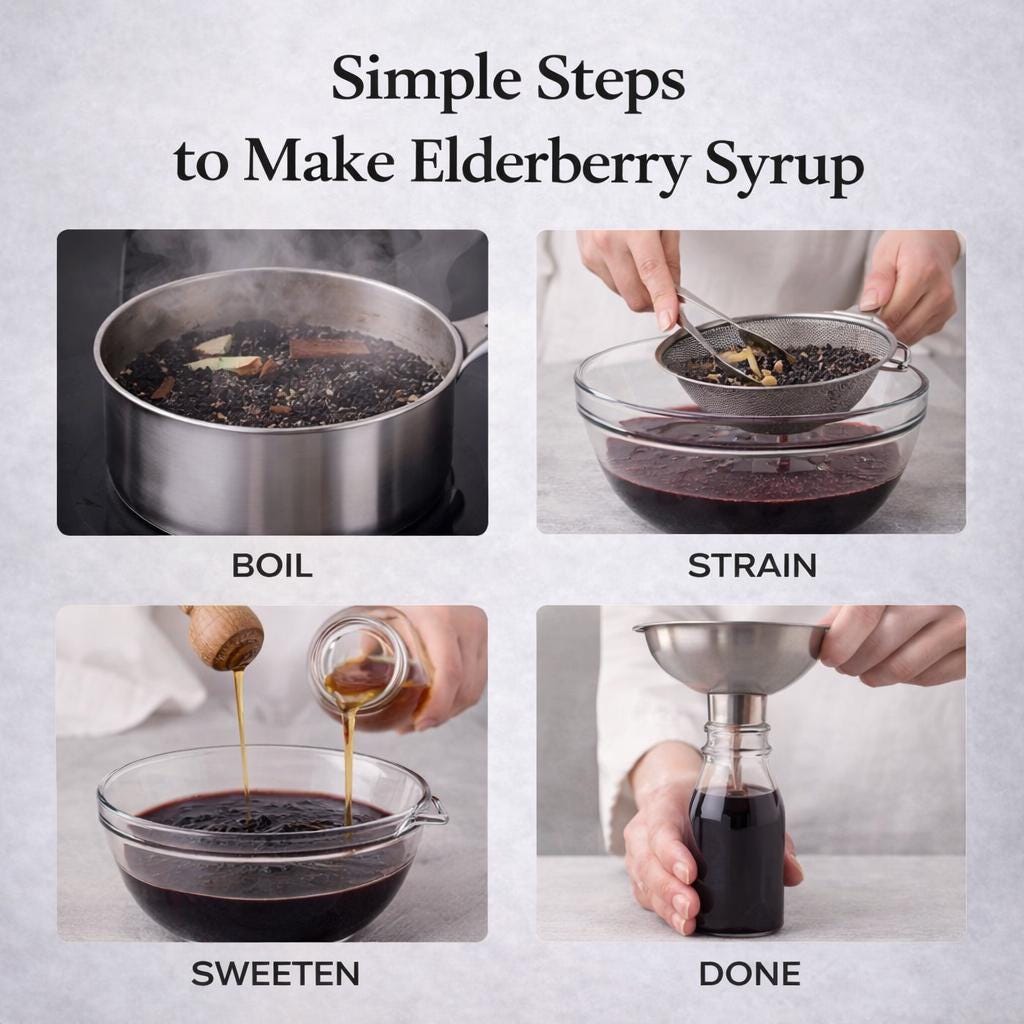 Simple Steps
to Make Elderberry Syrup

BOIL

STRAIN

SWEETEN

DONE