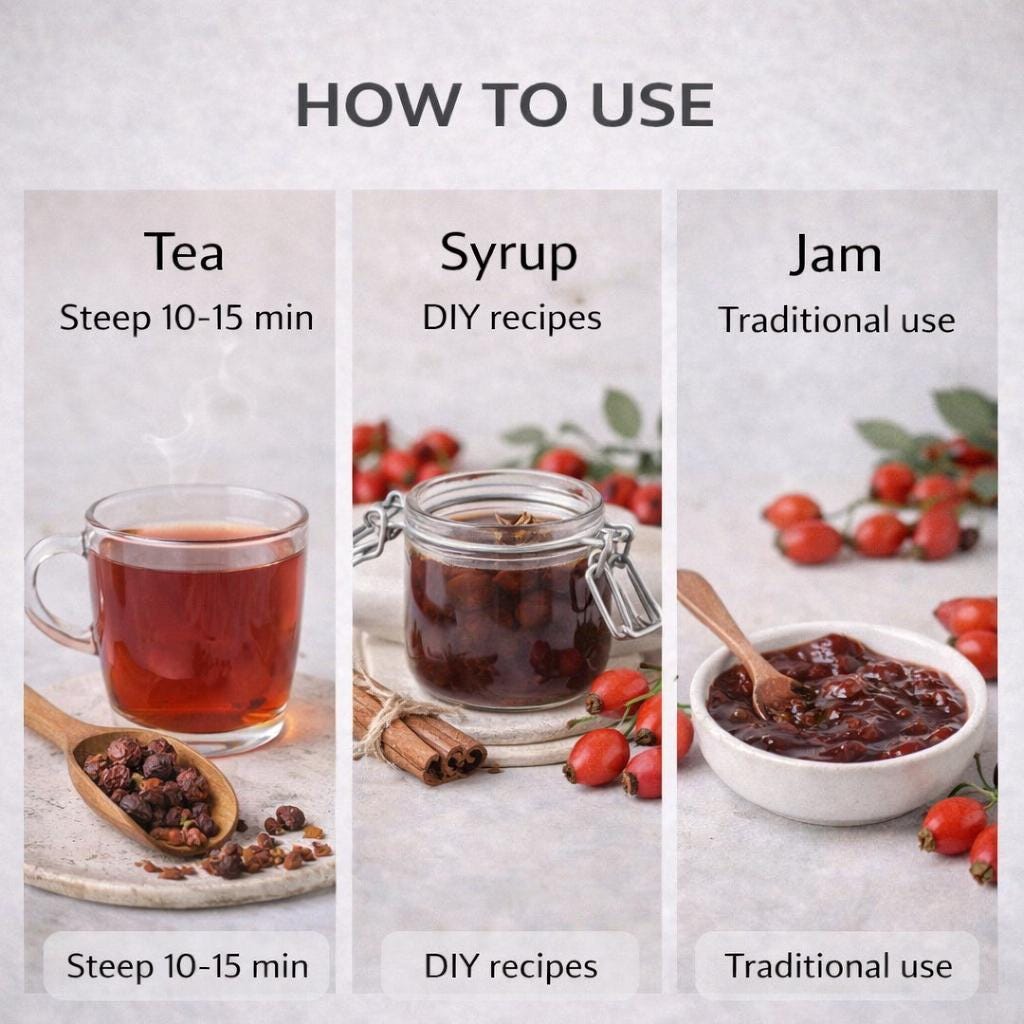 HOW TO USE

Tea
Steep 10-15 min

Steep 10-15 min

Syrup
DIY recipes

DIY recipes

Jam
Traditional use

Traditional use