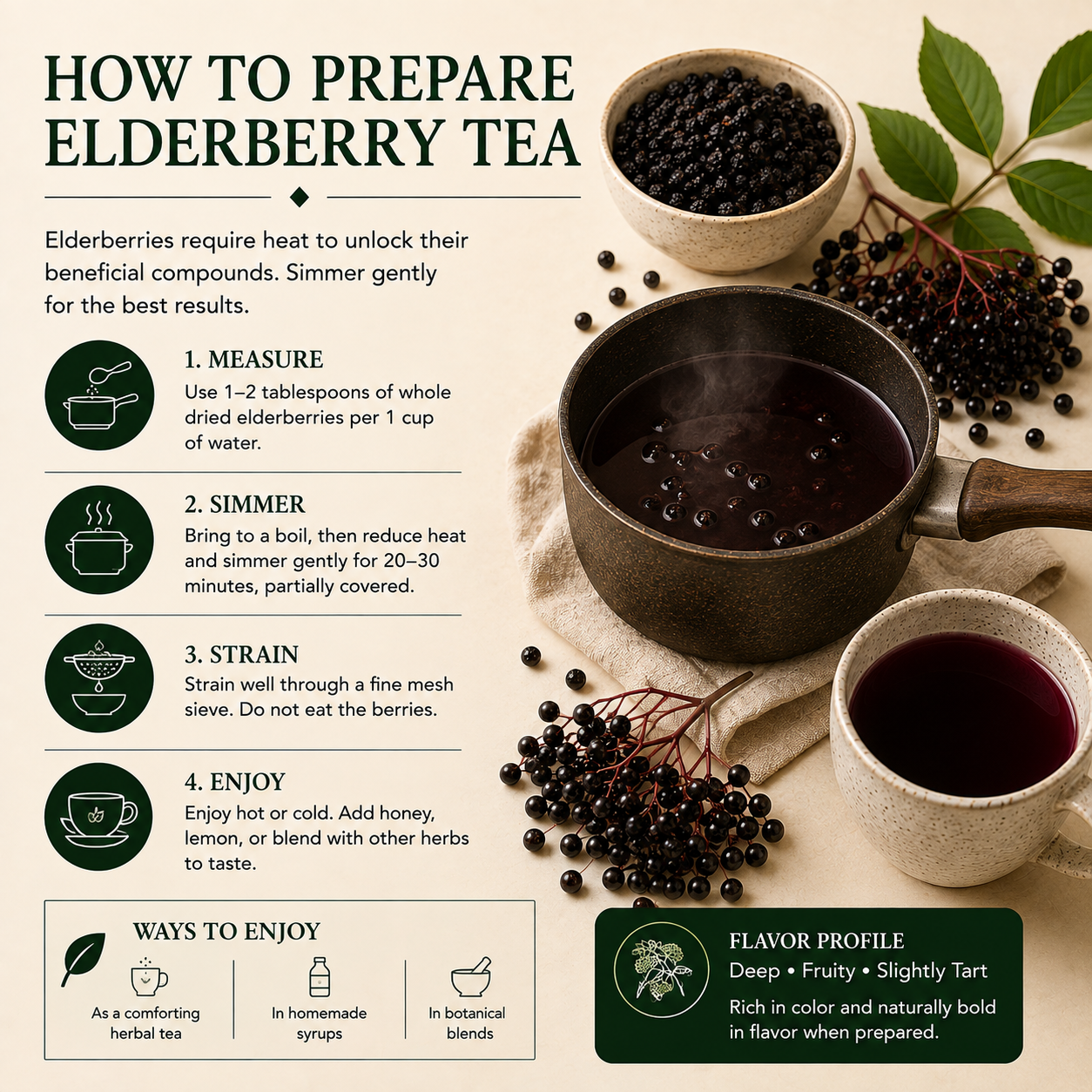 HOW TO PREPARE ELDERBERRY TEA

Elderberries require heat to unlock their beneficial compounds. Simmer gently for the best results.

1. MEASURE
Use 1–2 tablespoons of whole dried elderberries per 1 cup of water.

2. SIMMER
Bring to a boil, then reduce heat and simmer gently for 20–30 minutes, partially covered.

3. STRAIN
Strain well through a fine mesh sieve. Do not eat the berries.

4. ENJOY
Enjoy hot or cold. Add honey, lemon, or blend with other herbs to taste.

WAYS TO ENJOY

As a comforting herbal tea

In homemade syrups

In botanical blends

FLAVOR PROFILE
Deep • Fruity • Slightly Tart
Rich in color and naturally bold in flavor when prepared.